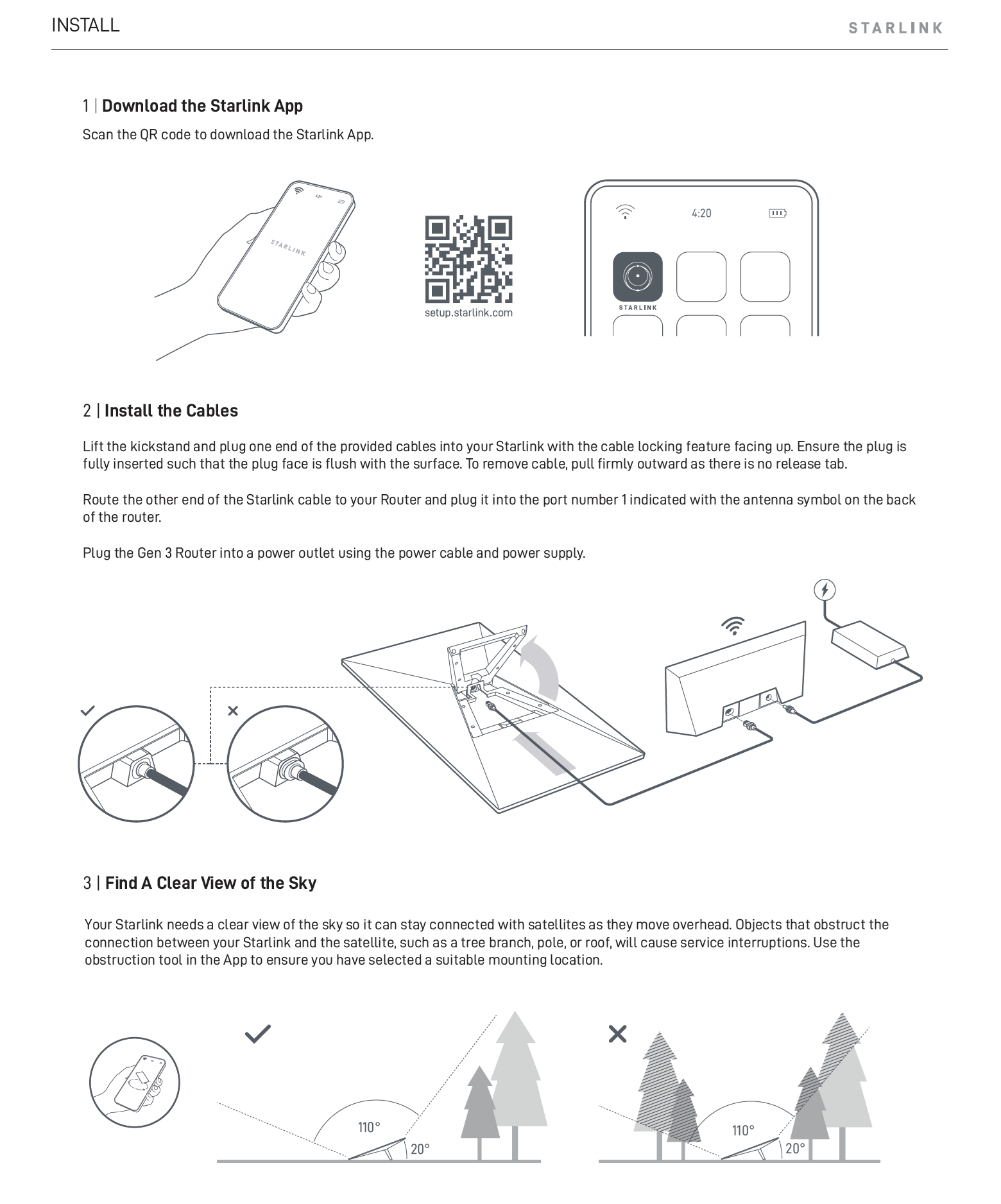 INSTALL

STARLINK

1 | Download the Starlink App

Scan the QR code to download the Starlink App.

4:20

STARLINK

setup.starlink.com

4:20

STARLINK

2 | Install the Cables

Lift the kickstand and plug one end of the provided cables into your Starlink with the cable locking feature facing up. Ensure the plug is fully inserted such that the plug face is flush with the surface. To remove cable, pull firmly outward as there is no release tab.

Route the other end of the Starlink cable to your Router and plug it into the port number 1 indicated with the antenna symbol on the back of the router.

Plug the Gen 3 Router into a power outlet using the power cable and power supply.

3 | Find A Clear View of the Sky

Your Starlink needs a clear view of the sky so it can stay connected with satellites as they move overhead. Objects that obstruct the connection between your Starlink and the satellite, such as a tree branch, pole, or roof, will cause service interruptions. Use the obstruction tool in the App to ensure you have selected a suitable mounting location.

110°

20°

110°

20°